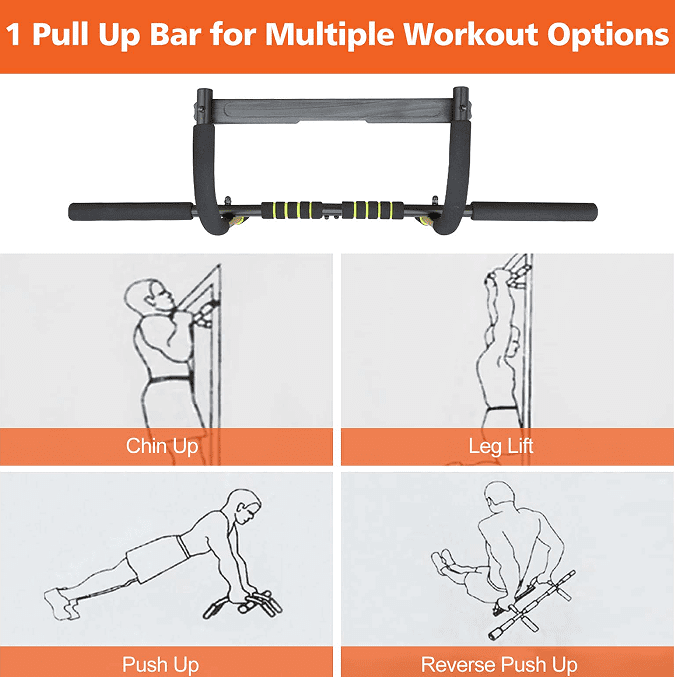 1 Pull Up Bar for Multiple Workout Options

Chin Up

Leg Lift

Push Up

Reverse Push Up